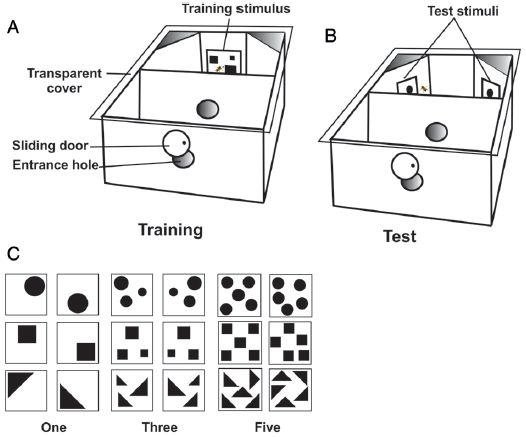 A

Training stimulus

Transparent cover

Sliding door

Entrance hole

Training

B

Test stimuli

Test

C

One

Three

Five